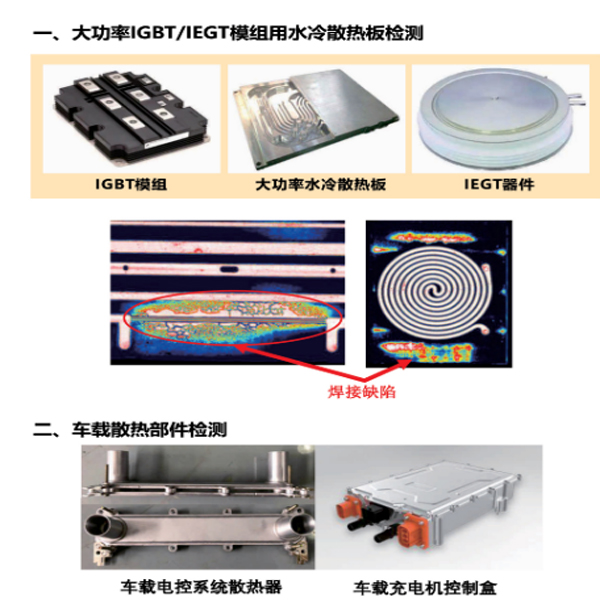 一、大功率IGBT/IEGT模组用水冷散热板检测

IGBT模组

大功率水冷散热板

IEGT器件

焊接缺陷

二、车载散热部件检测

车载电控系统散热器

车载充电机控制盒